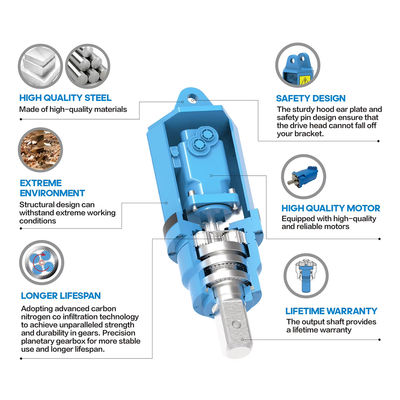 HIGH QUALITY STEEL
Made of high-quality materials

EXTREME ENVIRONMENT
Structural design can withstand extreme working conditions

LONGER LIFESPAN
Adopting advanced carbon nitrogen co infiltration technology to achieve unparalleled strength and durability in gears. Precision planetary gearbox for more stable use and longer lifespan.

SAFETY DESIGN
The sturdy hood ear plate and safety pin design ensure that the drive head cannot fall off your bracket.

HIGH QUALITY MOTOR
Equipped with high-quality and reliable motors

LIFETIME WARRANTY
The output shaft provides a lifetime warranty